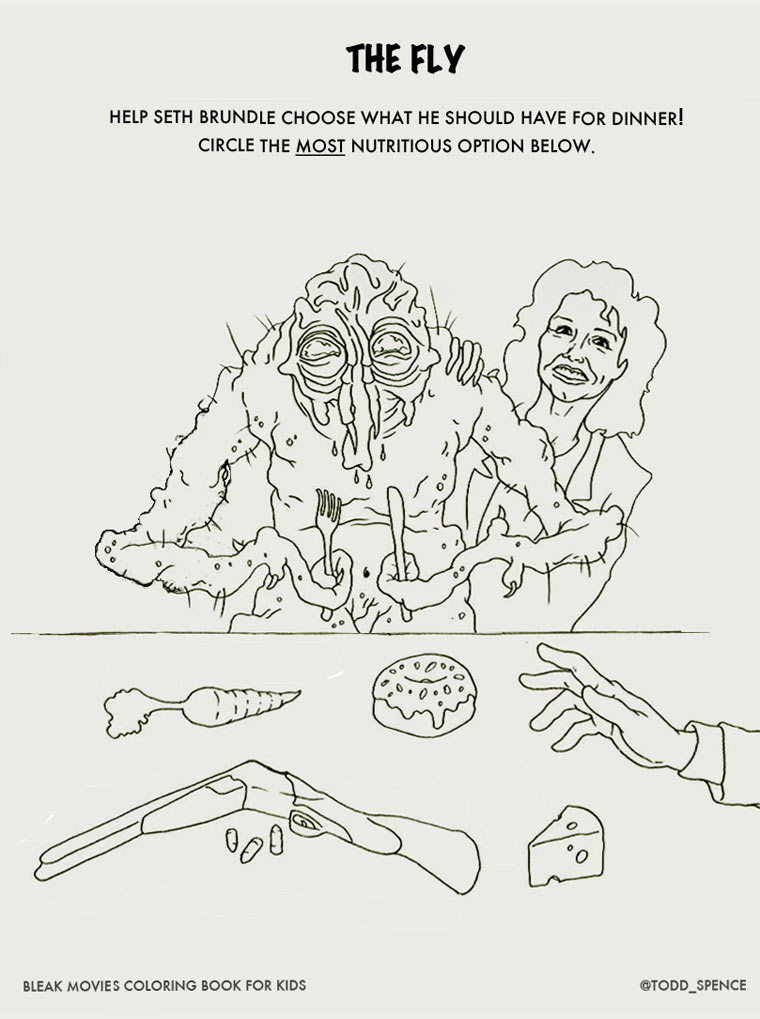 THE FLY

HELP SETH BRUNDLE CHOOSE WHAT HE SHOULD HAVE FOR DINNER! CIRCLE THE MOST NUTRITIOUS OPTION BELOW.

BLEAK MOVIES COLORING BOOK FOR KIDS

@TODD_SPENCE