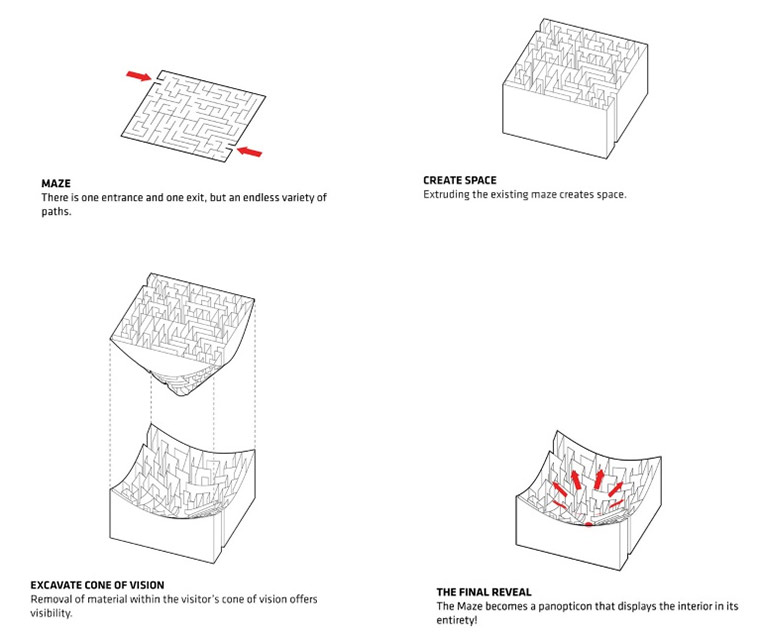 MAZE
There is one entrance and one exit, but an endless variety of paths.

CREATE SPACE
Extruding the existing maze creates space.

EXCAVATE CONE OF VISION
Removal of material within the visitor's cone of vision offers visibility.

THE FINAL REVEAL
The Maze becomes a panopticon that displays the interior in its entirety!